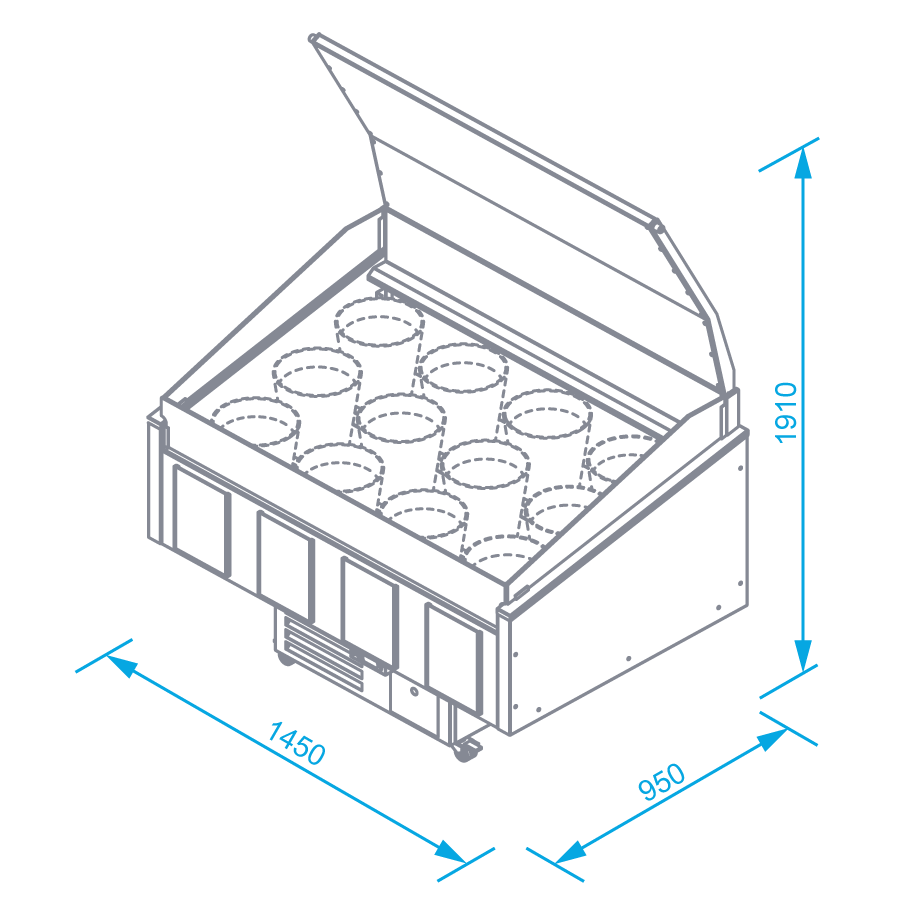 1910

1450

950