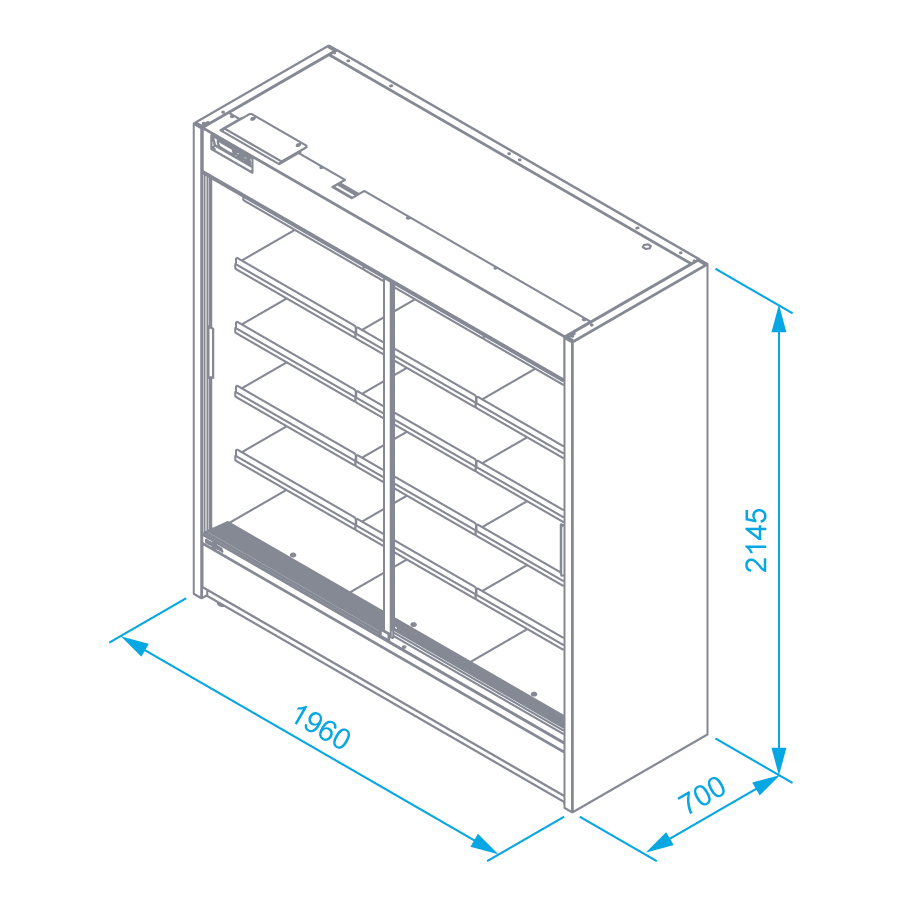 2145

1960

700