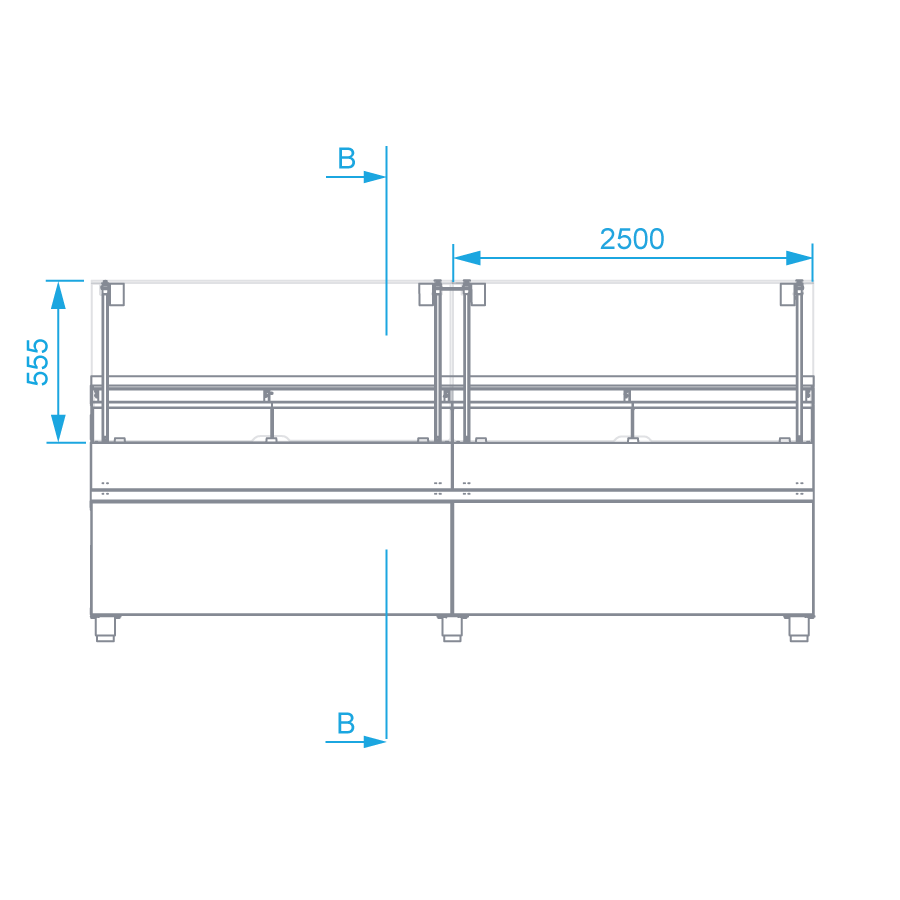 B
2500
555
B