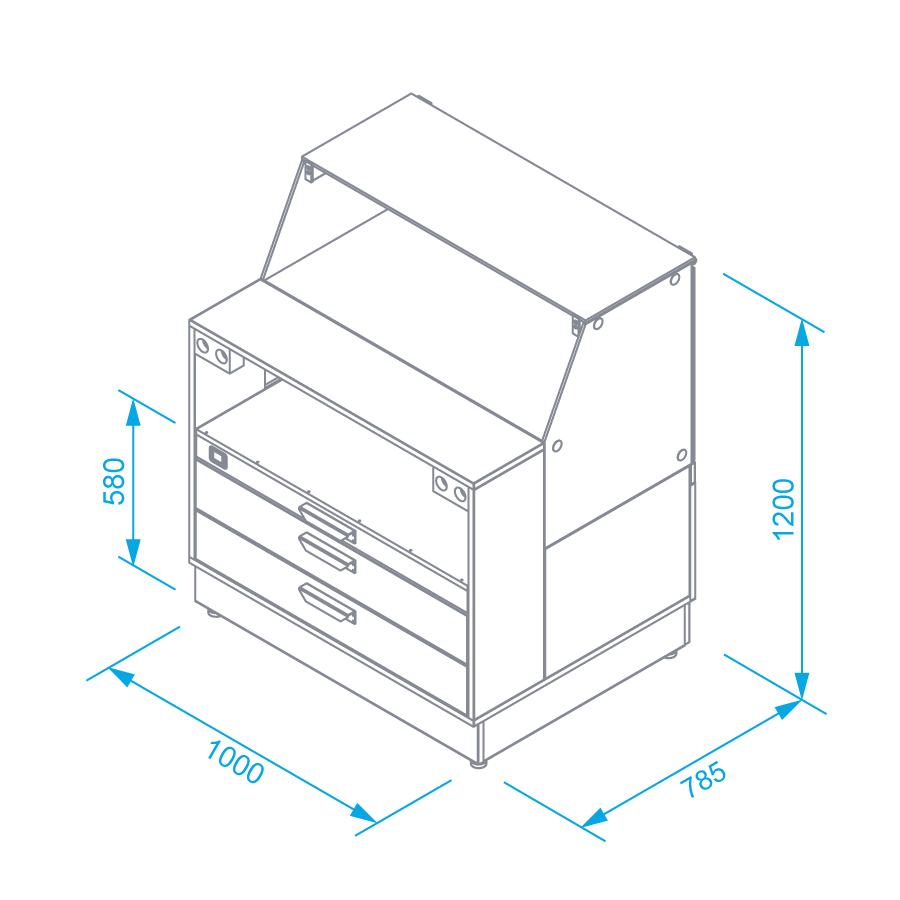 580
1200
1000
785