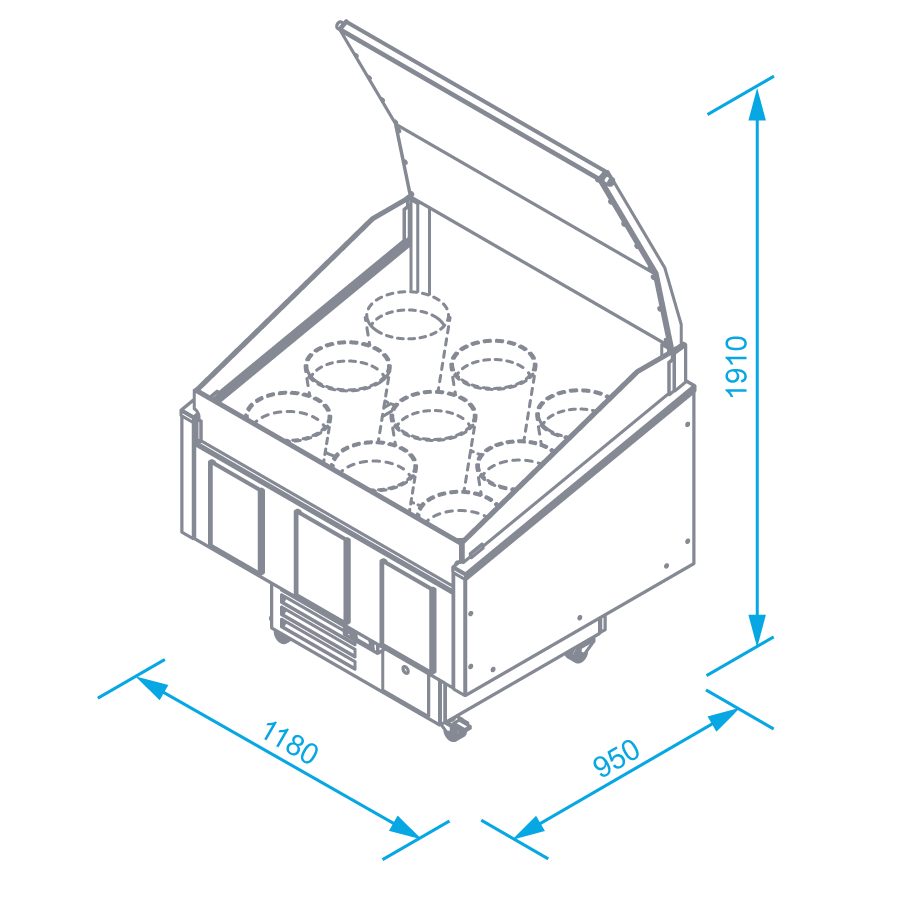 1910

1180

950